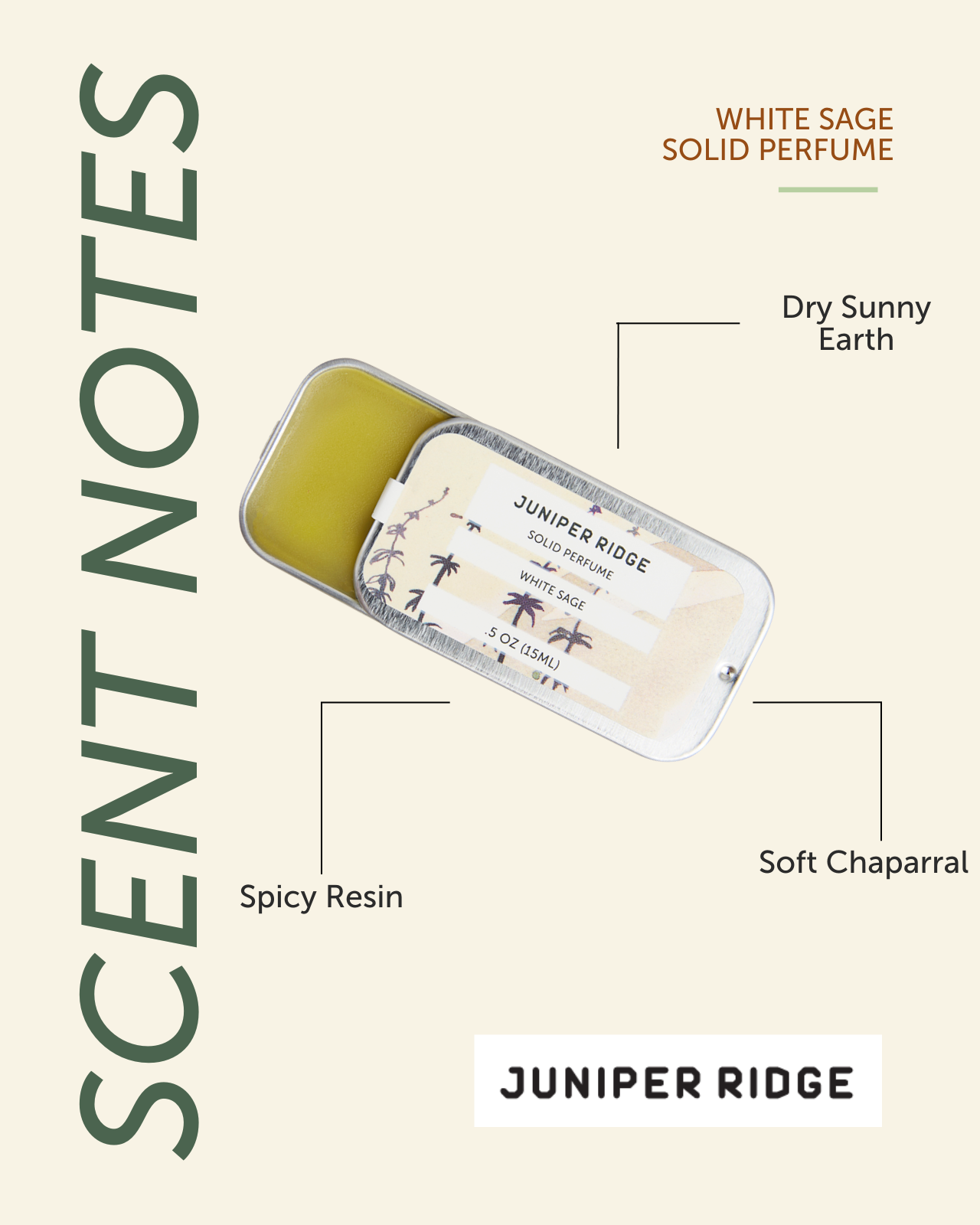 SCENT NOTES

WHITE SAGE
SOLID PERFUME

Dry Sunny Earth

JUNIPER RIDGE
SOLID PERFUME
WHITE SAGE
.5 OZ (15ML)

Spicy Resin

Soft Chaparral

JUNIPER RIDGE