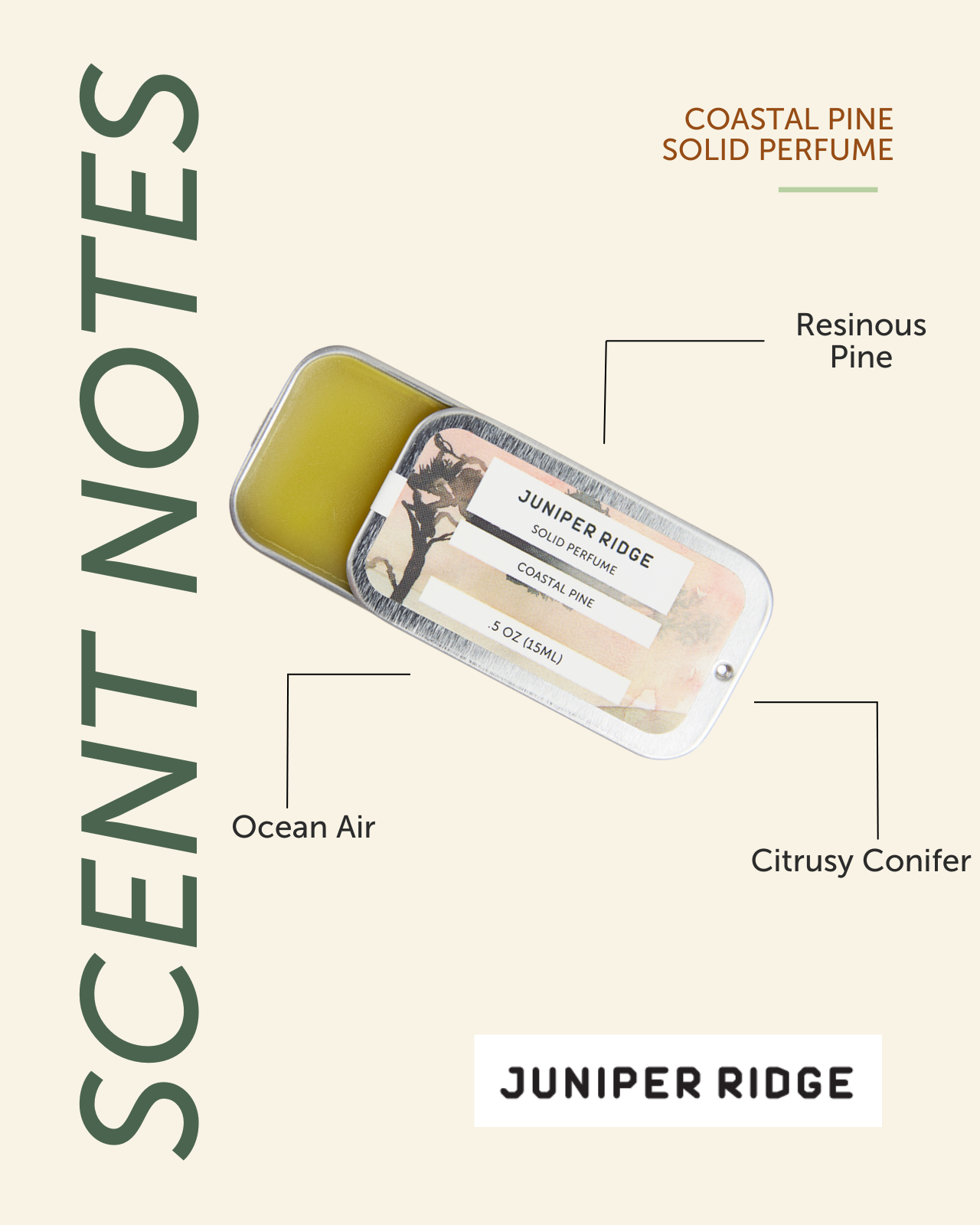 SCENT NOTES

COASTAL PINE
SOLID PERFUME

Resinous Pine

JUNIPER RIDGE
SOLID PERFUME
COASTAL PINE
.5 OZ (15ML)

Ocean Air

Citrusy Conifer

JUNIPER RIDGE